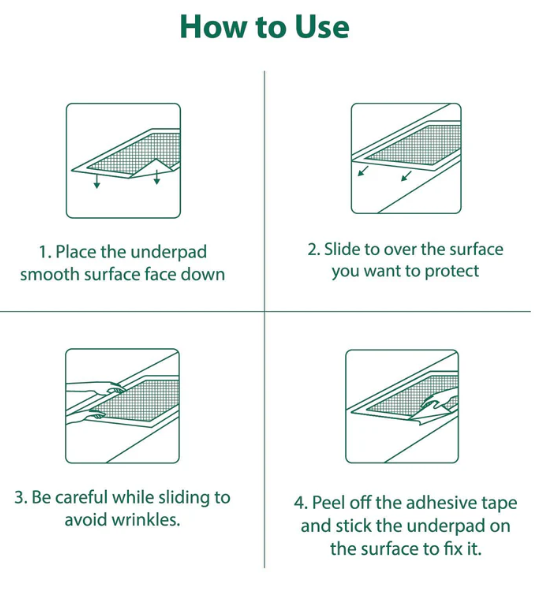 How to Use

1. Place the underpad smooth surface face down

2. Slide to over the surface you want to protect

3. Be careful while sliding to avoid wrinkles.

4. Peel off the adhesive tape and stick the underpad on the surface to fix it.