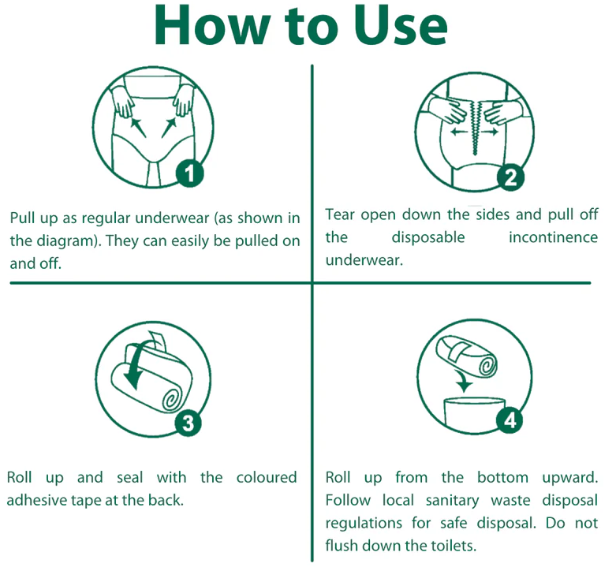 How to Use

1

Pull up as regular underwear (as shown in the diagram). They can easily be pulled on and off.

2

Tear open down the sides and pull off the disposable incontinence underwear.

3

Roll up and seal with the coloured adhesive tape at the back.

4

Roll up from the bottom upward. Follow local sanitary waste disposal regulations for safe disposal. Do not flush down the toilets.