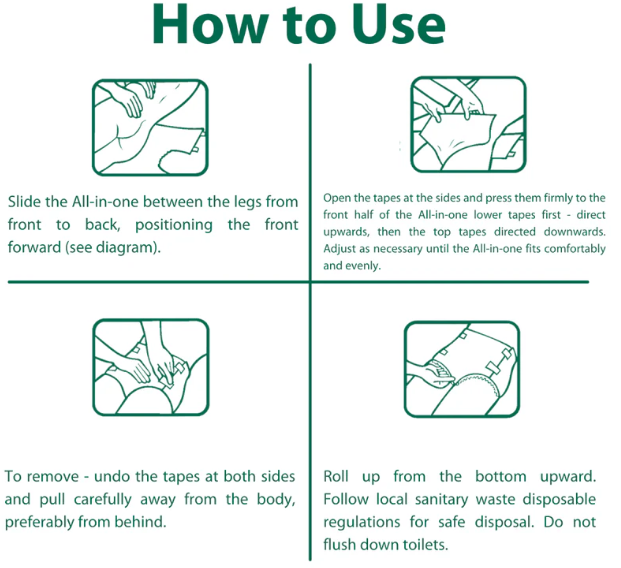 How to Use

Slide the All-in-one between the legs from front to back, positioning the front forward (see diagram).

Open the tapes at the sides and press them firmly to the front half of the All-in-one lower tapes first - direct upwards, then the top tapes directed downwards. Adjust as necessary until the All-in-one fits comfortably and evenly.

To remove - undo the tapes at both sides and pull carefully away from the body, preferably from behind.

Roll up from the bottom upward. Follow local sanitary waste disposable regulations for safe disposal. Do not flush down toilets.